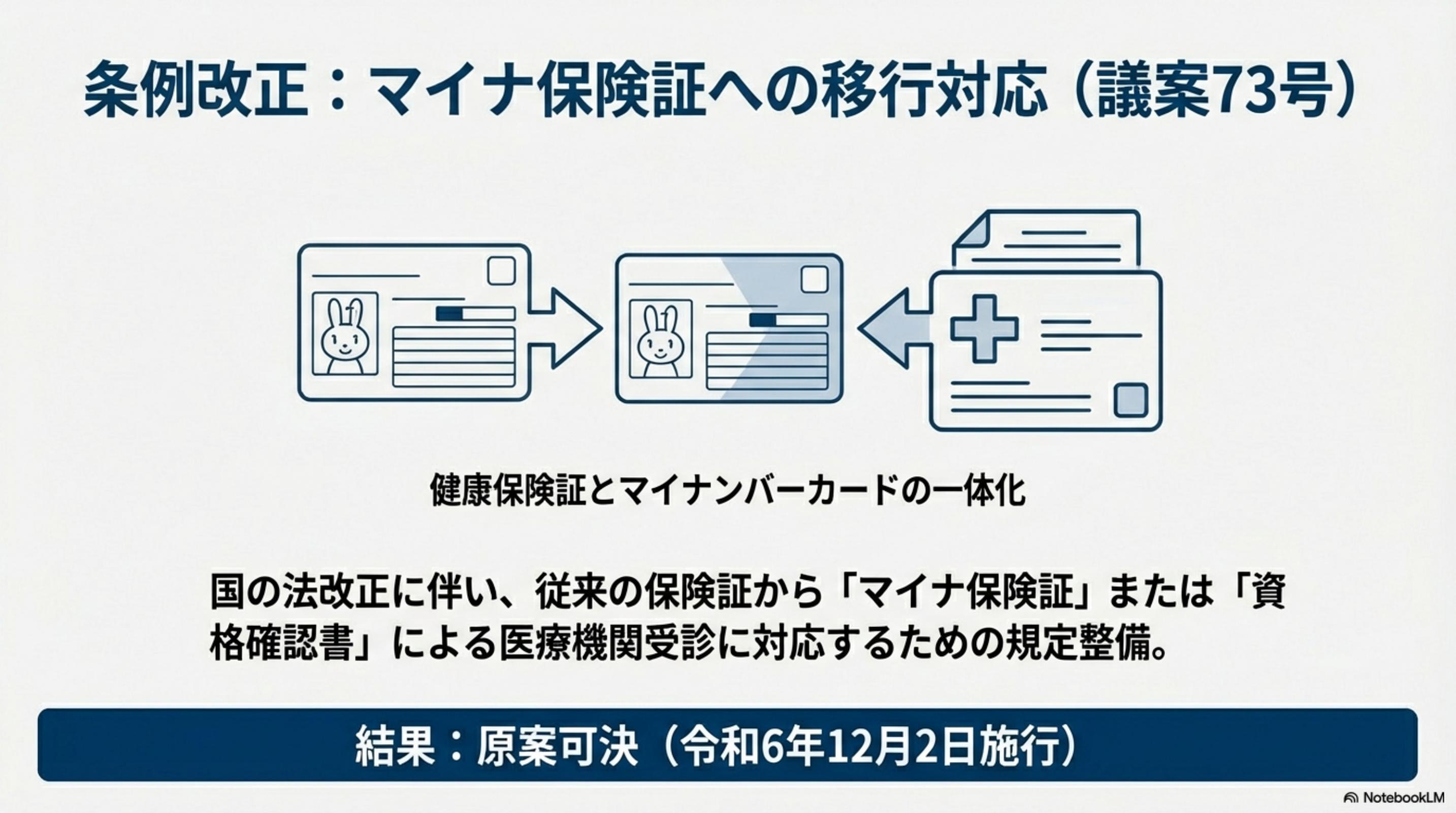 条例改正：マイナ保険証への移行対応（議案73号）

健康保険証とマイナンバーカードの一体化

国の法改正に伴い、従来の保険証から「マイナ保険証」または「資格確認書」による医療機関受診に対応するための規定整備。

結果：原案可決（令和6年12月2日施行）

NotebookLM